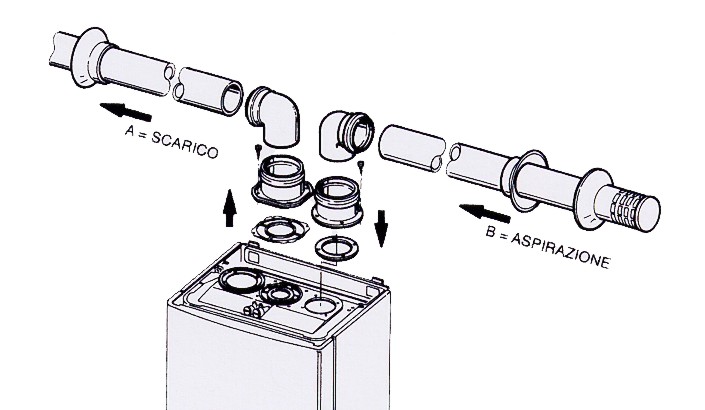 A = SCARICO

B = ASPIRAZIONE